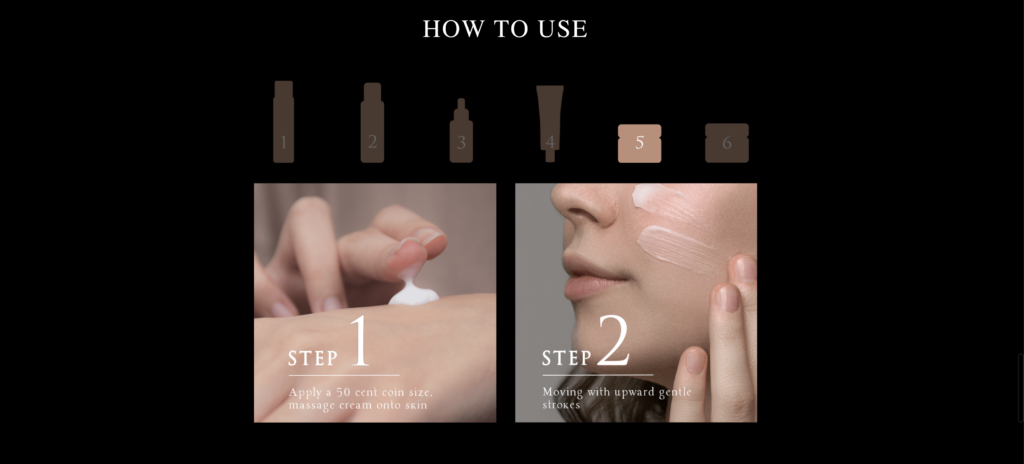 HOW TO USE

1 2 3 4 5 6

STEP 1

Apply a 50 cent coin size, massage cream onto skin

STEP 2

Moving with upward gentle strokes